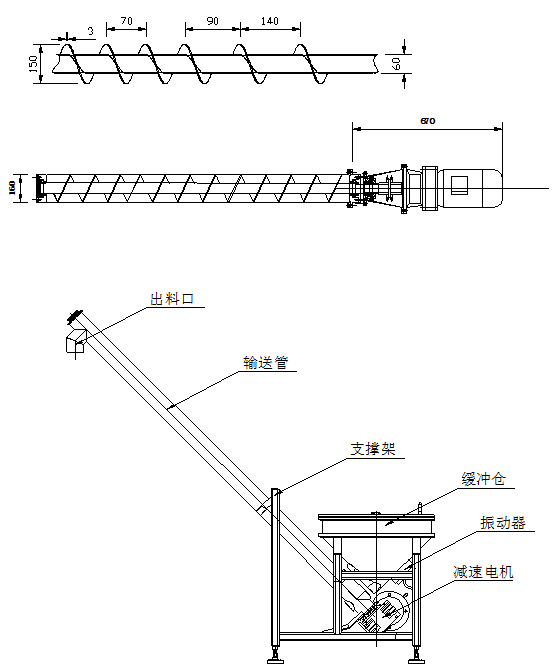 3
70
90
140
150
60
670
160
出料口
输送管
支撑架
缓冲仓
振动器
减速电机